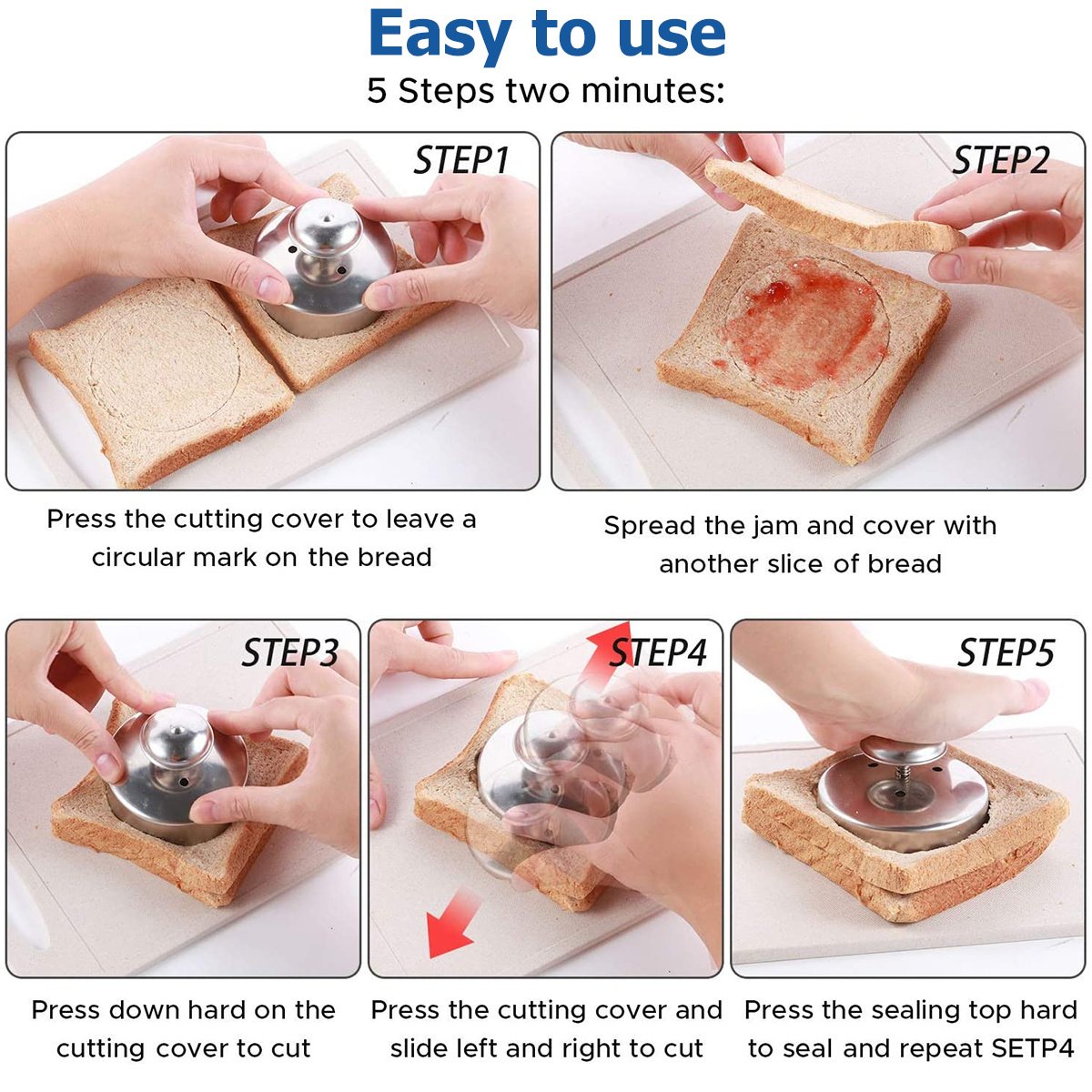 Easy to use

5 Steps two minutes:

STEP1

Press the cutting cover to leave a circular mark on the bread

STEP2

Spread the jam and cover with another slice of bread

STEP3

Press down hard on the cutting cover to cut

STEP4

Press the cutting cover and slide left and right to cut

STEP5

Press the sealing top hard to seal and repeat SETP4