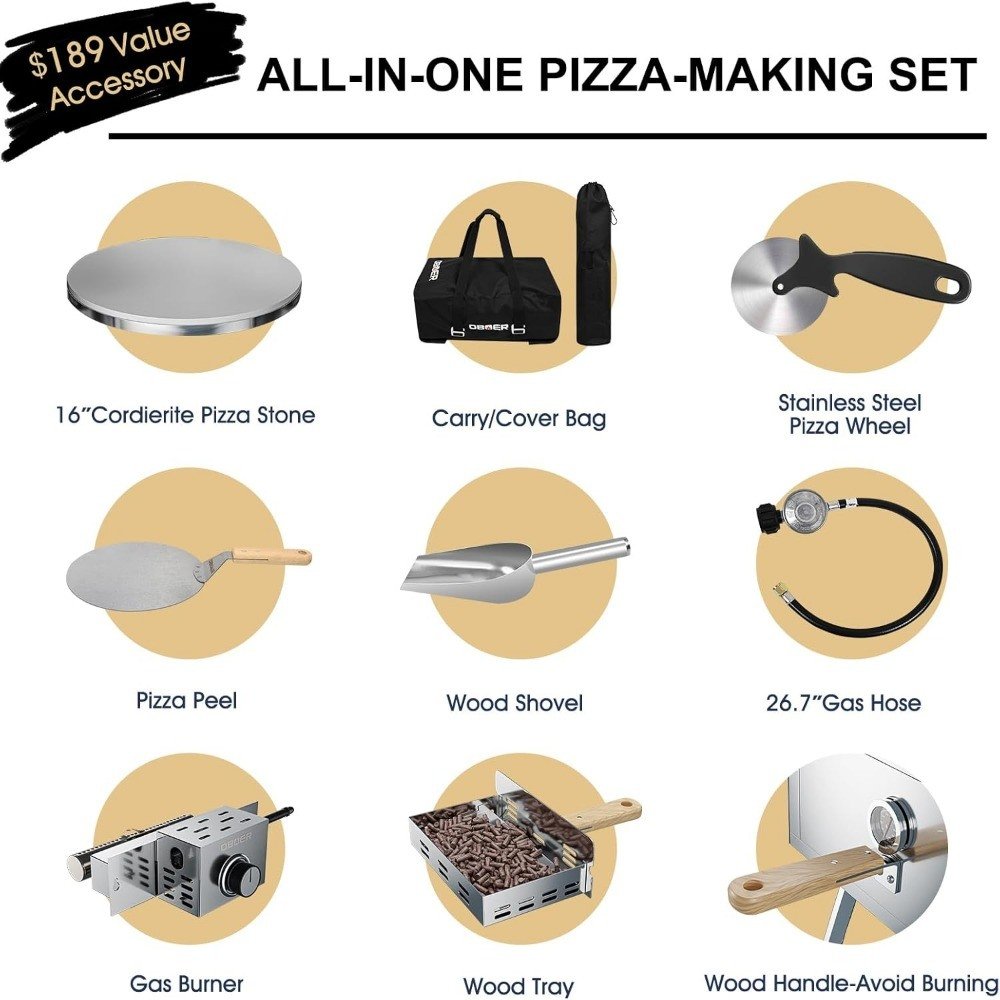 $189 Value Accessory

ALL-IN-ONE PIZZA-MAKING SET

OBBER

OBBER

16"Cordierite Pizza Stone

Carry/Cover Bag

Stainless Steel Pizza Wheel

Pizza Peel

Wood Shovel

26.7"Gas Hose

OBBER

Gas Burner

Wood Tray

Wood Handle-Avoid Burning